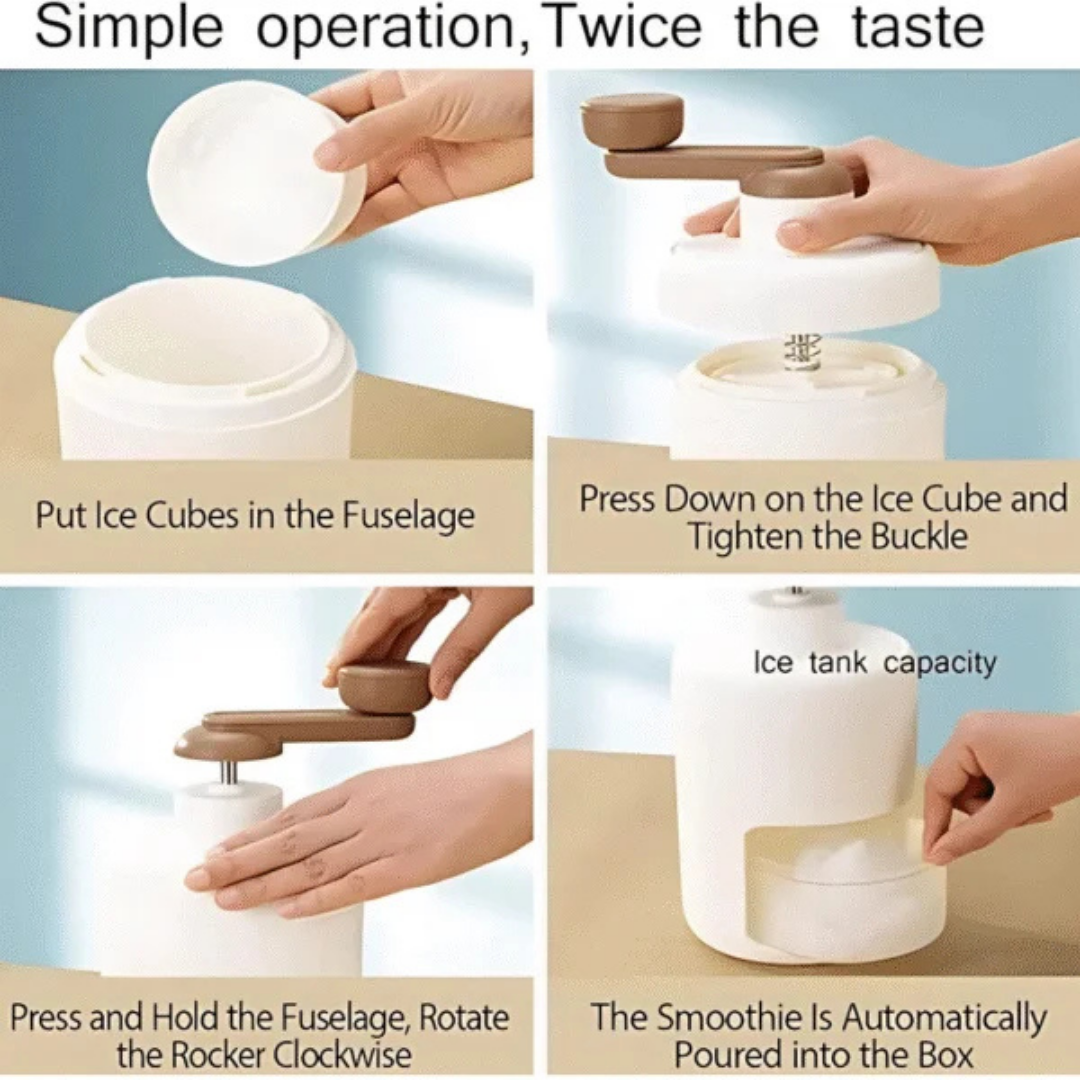 Simple operation, Twice the taste

Put Ice Cubes in the Fuselage

Press Down on the Ice Cube and Tighten the Buckle

Press and Hold the Fuselage, Rotate the Rocker Clockwise

Ice tank capacity

The Smoothie Is Automatically Poured into the Box