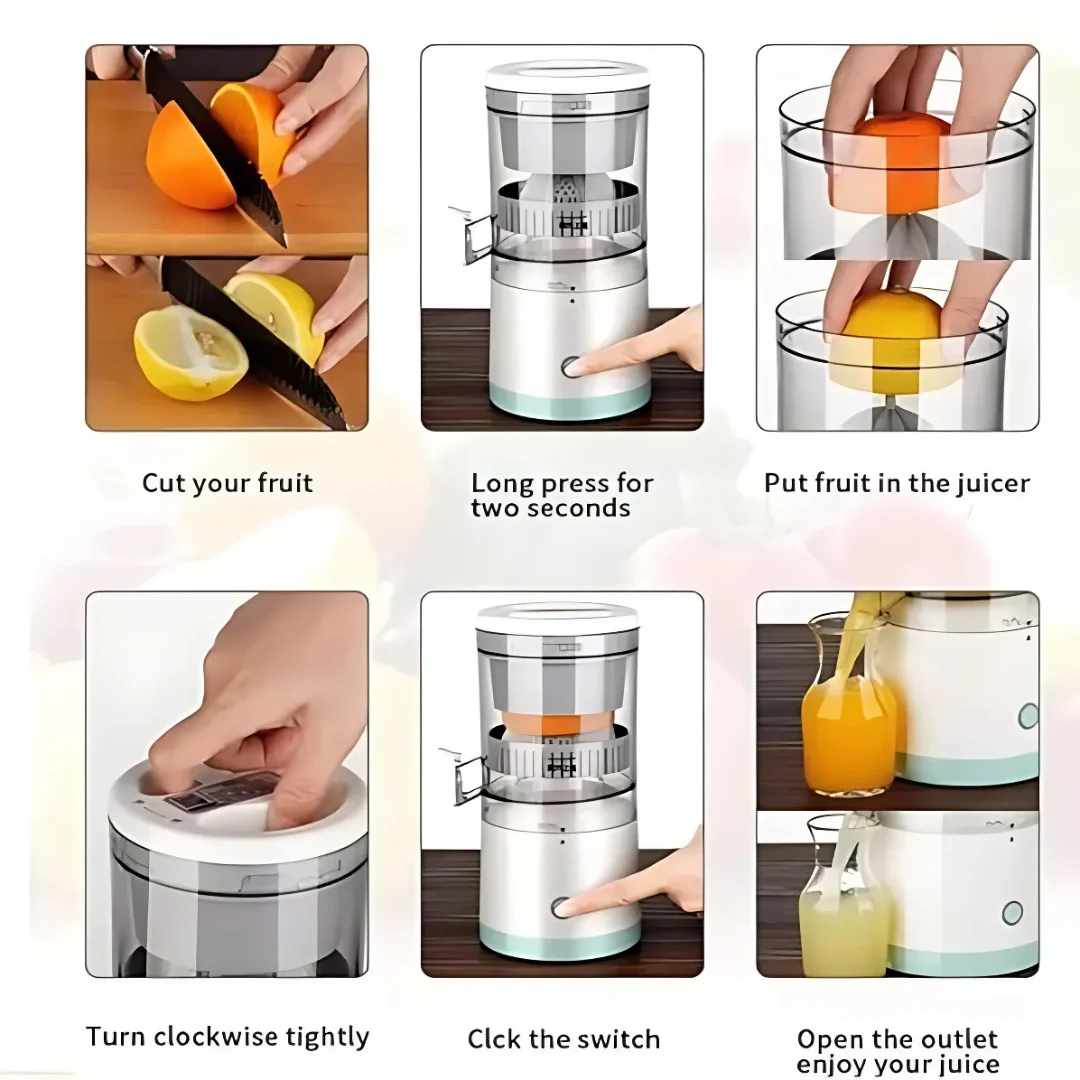 Cut your fruit

Long press for two seconds

Put fruit in the juicer

Turn clockwise tightly

Clck the switch

Open the outlet enjoy your juice